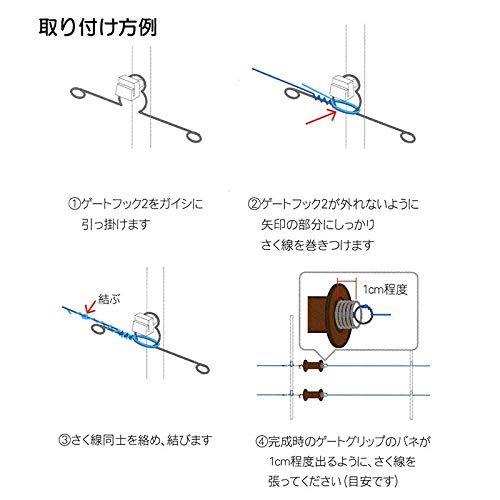 取り付け方例

①ゲートフック2をガイシに引っ掛けます

②ゲートフック2が外れないように矢印の部分にしっかりさく線を巻きつけます

結ぶ

③さく線同士を絡め、結びます

1cm程度

④完成時のゲートグリップのバネが1cm程度出るように、さく線を張ってください(目安です)